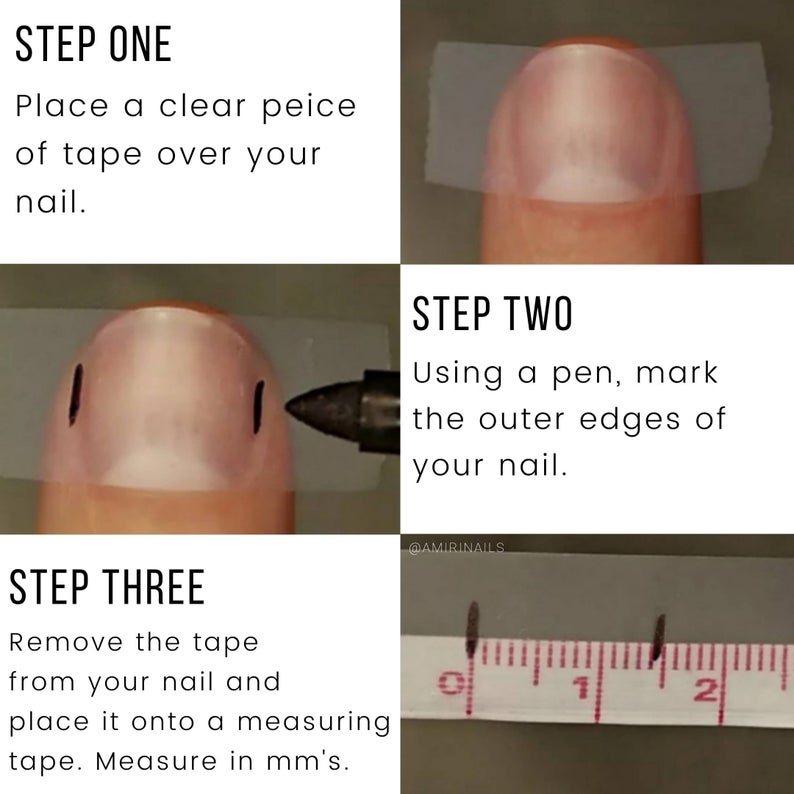 STEP ONE

Place a clear peice of tape over your nail.

STEP TWO

Using a pen, mark the outer edges of your nail.

@AMIRINAILS

STEP THREE

Remove the tape from your nail and place it onto a measuring tape. Measure in mm's.

0 1 2